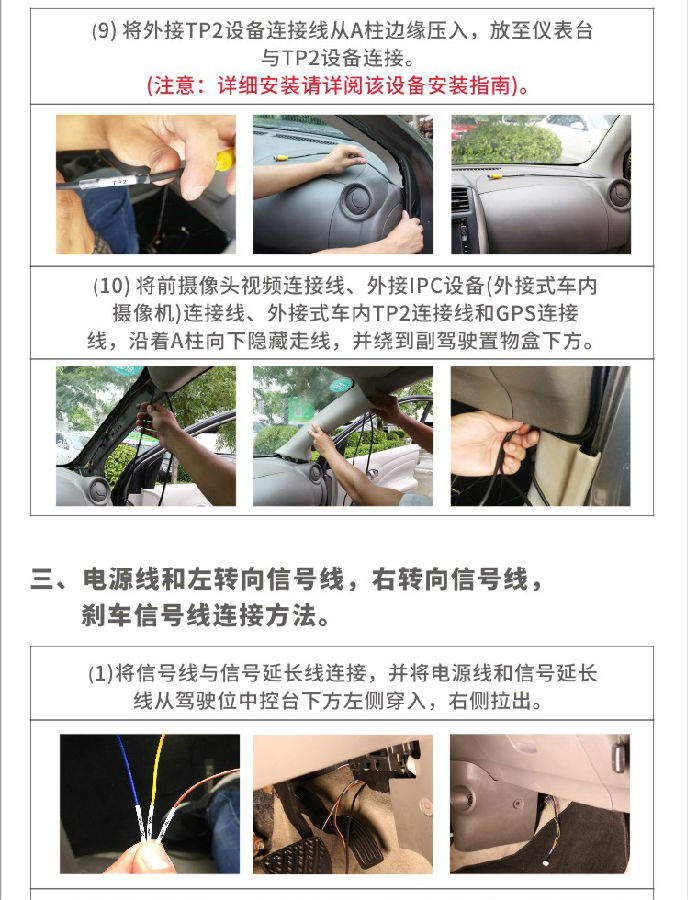 (9) 将外接TP2设备连接线从A柱边缘压入，放至仪表台与TP2设备连接。
(注意：详细安装请详阅该设备安装指南)。

TP2

(10) 将前摄像头视频连接线、外接IPC设备(外接式车内摄像机)连接线、外接式车内TP2连接线和GPS连接线，沿着A柱向下隐藏走线，并绕到副驾驶置物盒下方。

三、电源线和左转向信号线，右转向信号线，刹车信号线连接方法。

(1)将信号线与信号延长线连接，并将电源线和信号延长线从驾驶位中控台下方左侧穿入，右侧拉出。