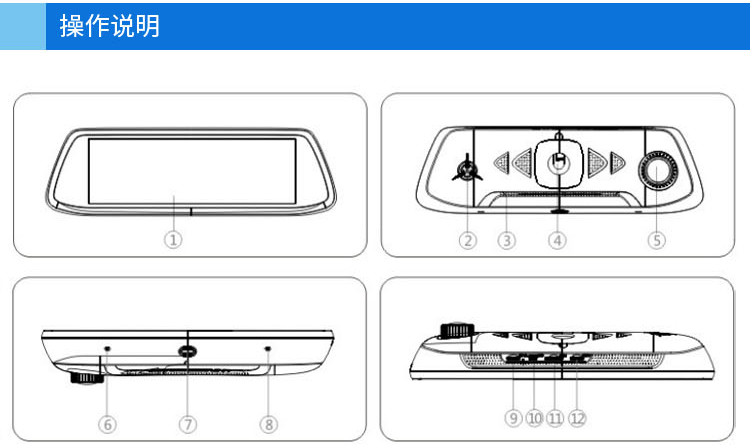 操作说明

①

② ③ ④ ⑤

⑥ ⑦ ⑧

⑨ ⑩ ⑪ ⑫