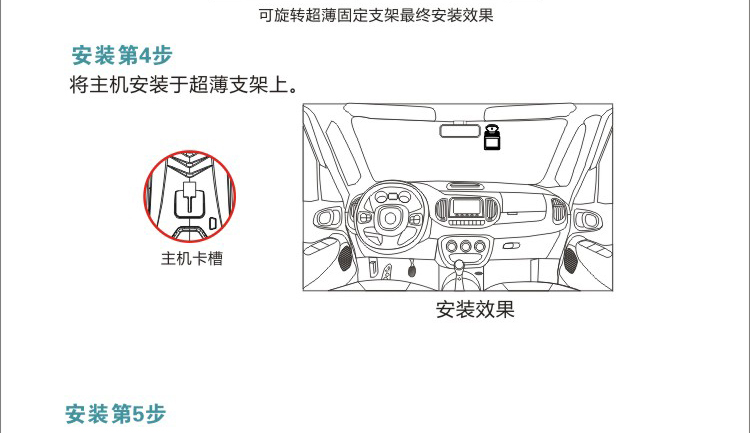 可旋转超薄固定支架最终安装效果

安装第4步

将主机安装于超薄支架上。

主机卡槽

安装效果

安装第5步