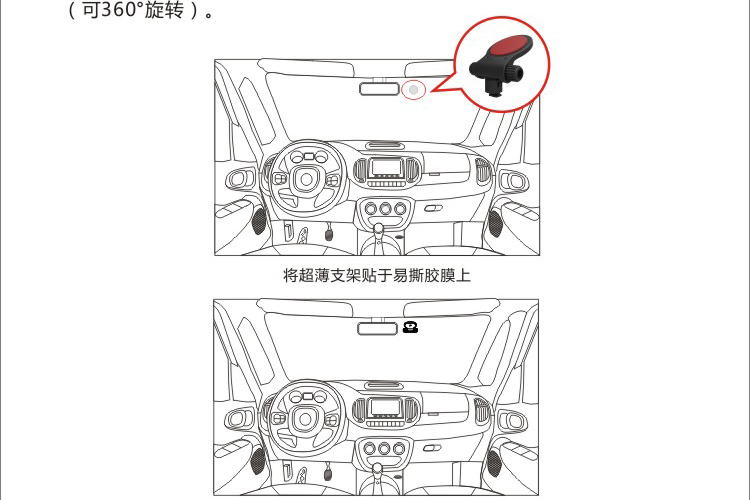 （可360°旋转）。

将超薄支架贴于易撕胶膜上