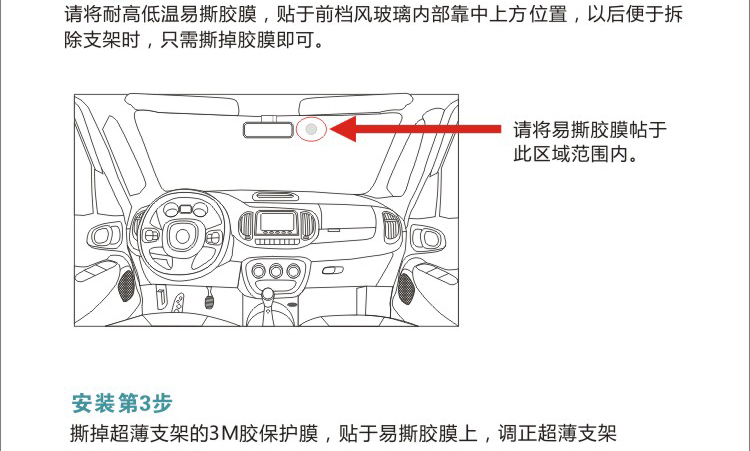 请将耐高低温易撕胶膜，贴于前档风玻璃内部靠中上方位置，以后便于拆除支架时，只需撕掉胶膜即可。

请将易撕胶膜帖于此区域范围内。

安装第3步

撕掉超薄支架的3M胶保护膜，贴于易撕胶膜上，调正超薄支架