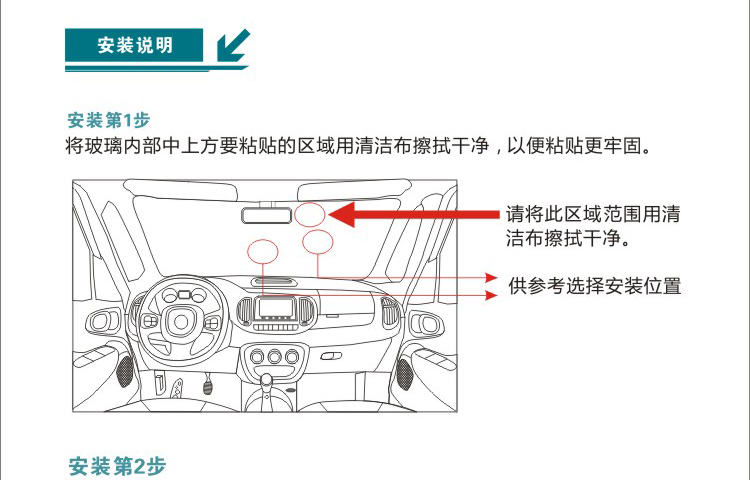 安装说明

安装第1步
将玻璃内部中上方要粘贴的区域用清洁布擦拭干净，以便粘贴更牢固。

请将此区域范围用清洁布擦拭干净。

供参考选择安装位置

安装第2步