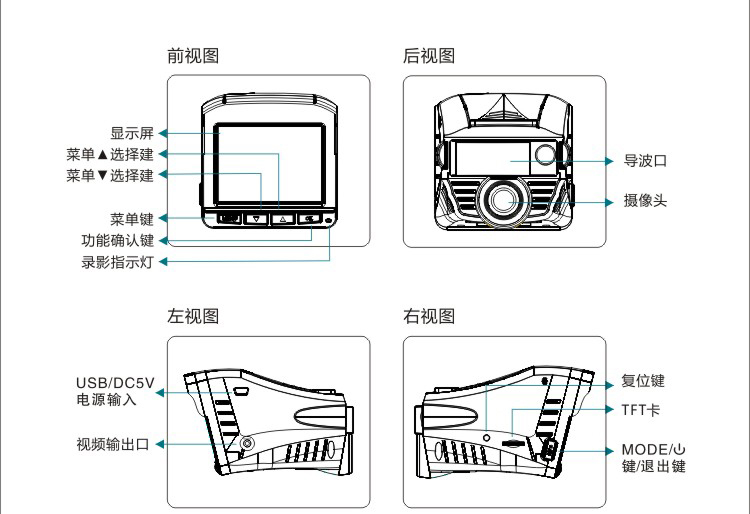 前视图

显示屏
菜单▲选择建
菜单▼选择建
菜单键
功能确认键
录影指示灯

后视图

导波口
摄像头

左视图

USB/DC5V 电源输入
视频输出口

右视图

复位键
TFT卡
MODE/⏻ 键/退出键